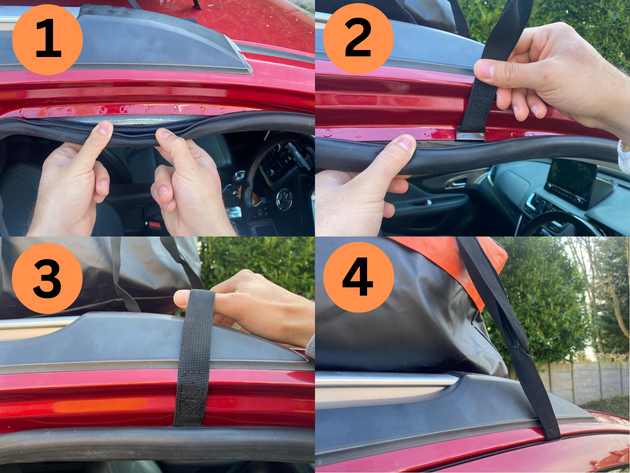 1

2

3

4